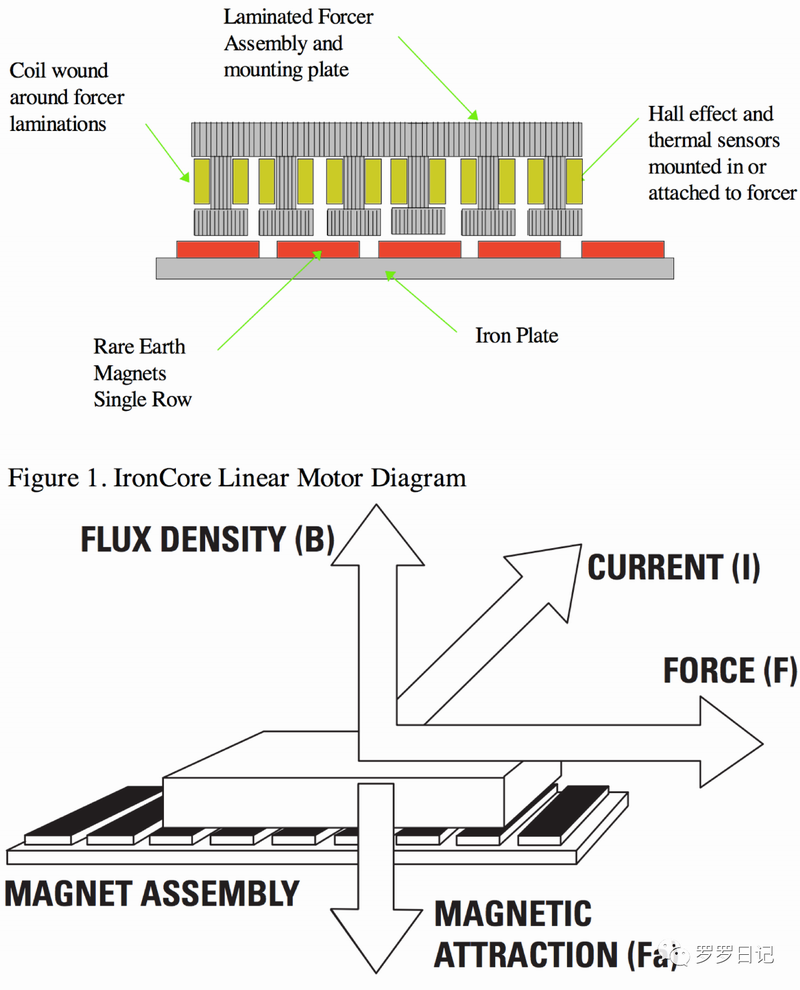 Laminated Forcer Assembly and mounting plate

Coil wound around forcer laminations

Hall effect and thermal sensors mounted in or attached to forcer

Rare Earth Magnets Single Row

Iron Plate

Figure 1. IronCore Linear Motor Diagram

FLUX DENSITY (B)

CURRENT (I)

FORCE (F)

MAGNET ASSEMBLY

MAGNETIC ATTRACTION (Fa)

罗罗日记