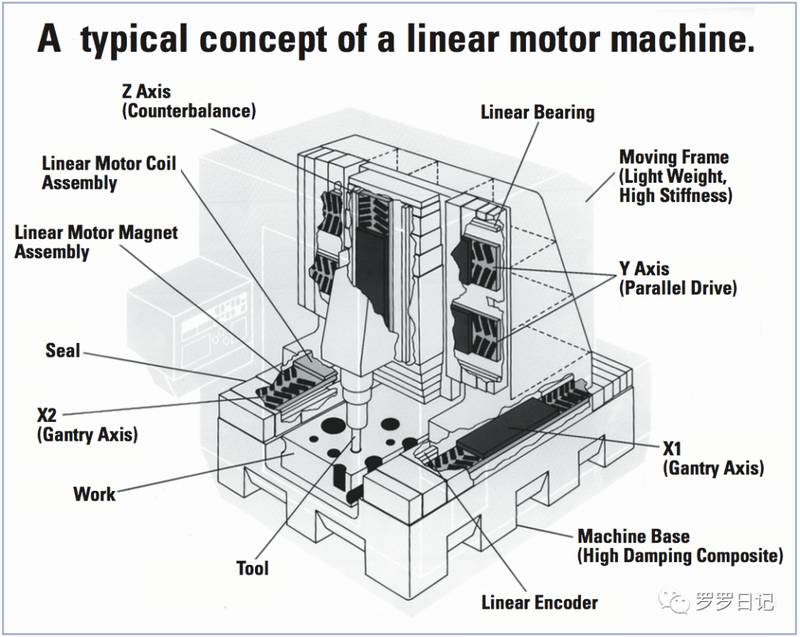 A typical concept of a linear motor machine.

Z Axis
(Counterbalance)

Linear Bearing

Linear Motor Coil
Assembly

Moving Frame
(Light Weight,
High Stiffness)

Linear Motor Magnet
Assembly

Y Axis
(Parallel Drive)

Seal

X2
(Gantry Axis)

X1
(Gantry Axis)

Work

Machine Base
(High Damping Composite)

Tool

Linear Encoder

罗罗日记