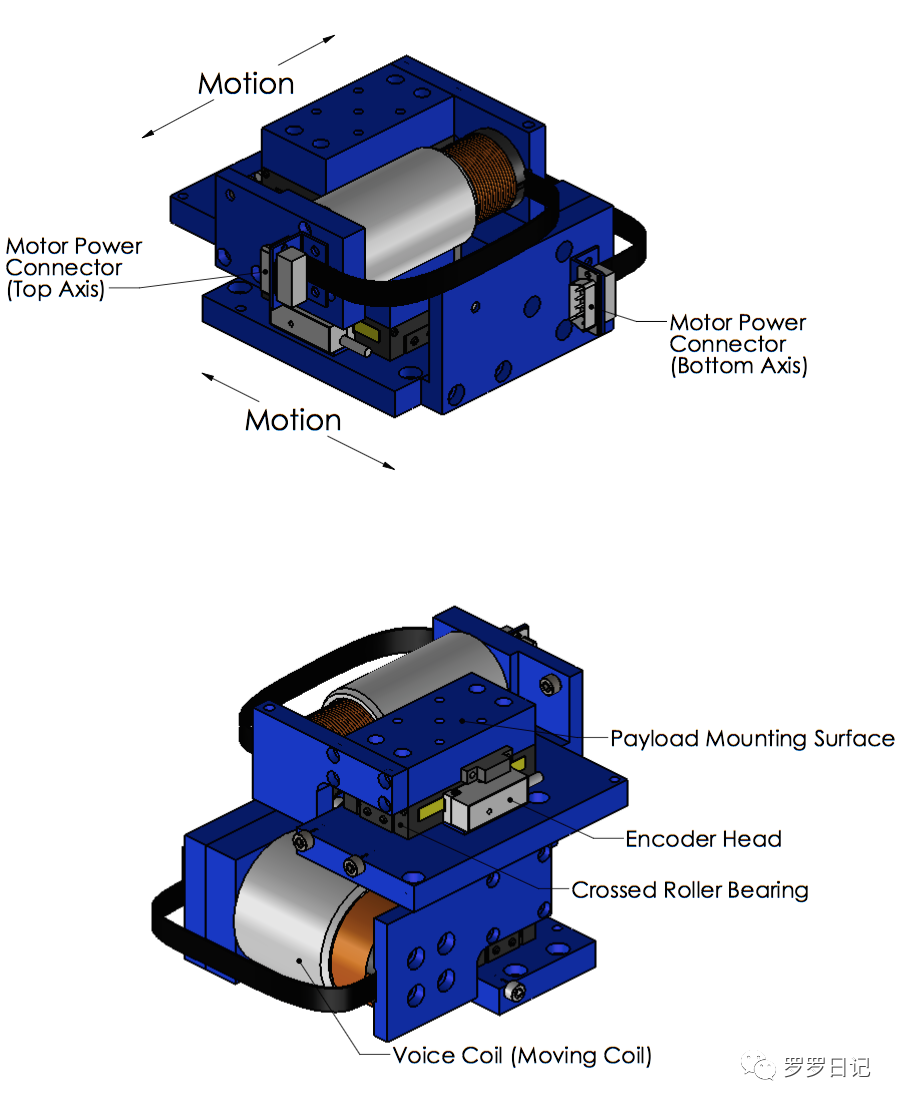 Motion

Motor Power Connector (Top Axis)

Motor Power Connector (Bottom Axis)

Motion

Payload Mounting Surface

Encoder Head

Crossed Roller Bearing

Voice Coil (Moving Coil)

罗罗日记